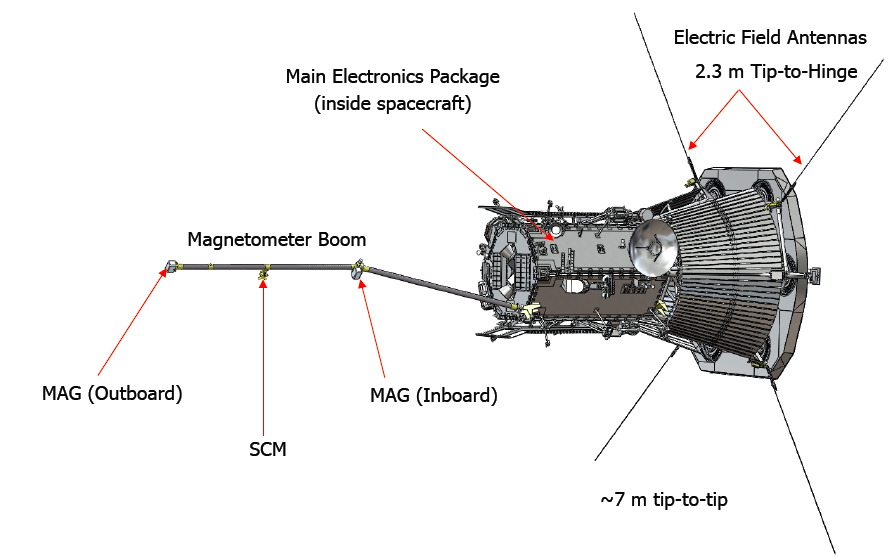 Electric Field Antennas
2.3 m Tip-to-Hinge

Main Electronics Package
(inside spacecraft)

Magnetometer Boom

MAG (Outboard)

SCM

MAG (Inboard)

~7 m tip-to-tip